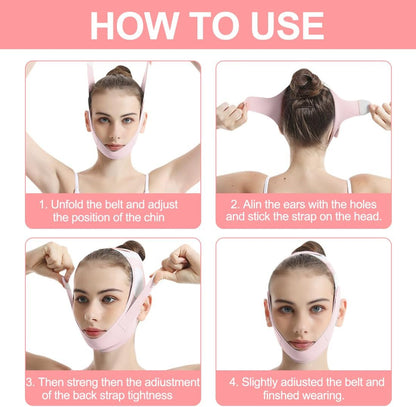 HOW TO USE

1. Unfold the belt and adjust the position of the chin

2. Alin the ears with the holes and stick the strap on the head.

3. Then streng then the adiustment of the back strap tightness

4. Slightly adiusted the belt and finshed wearing.