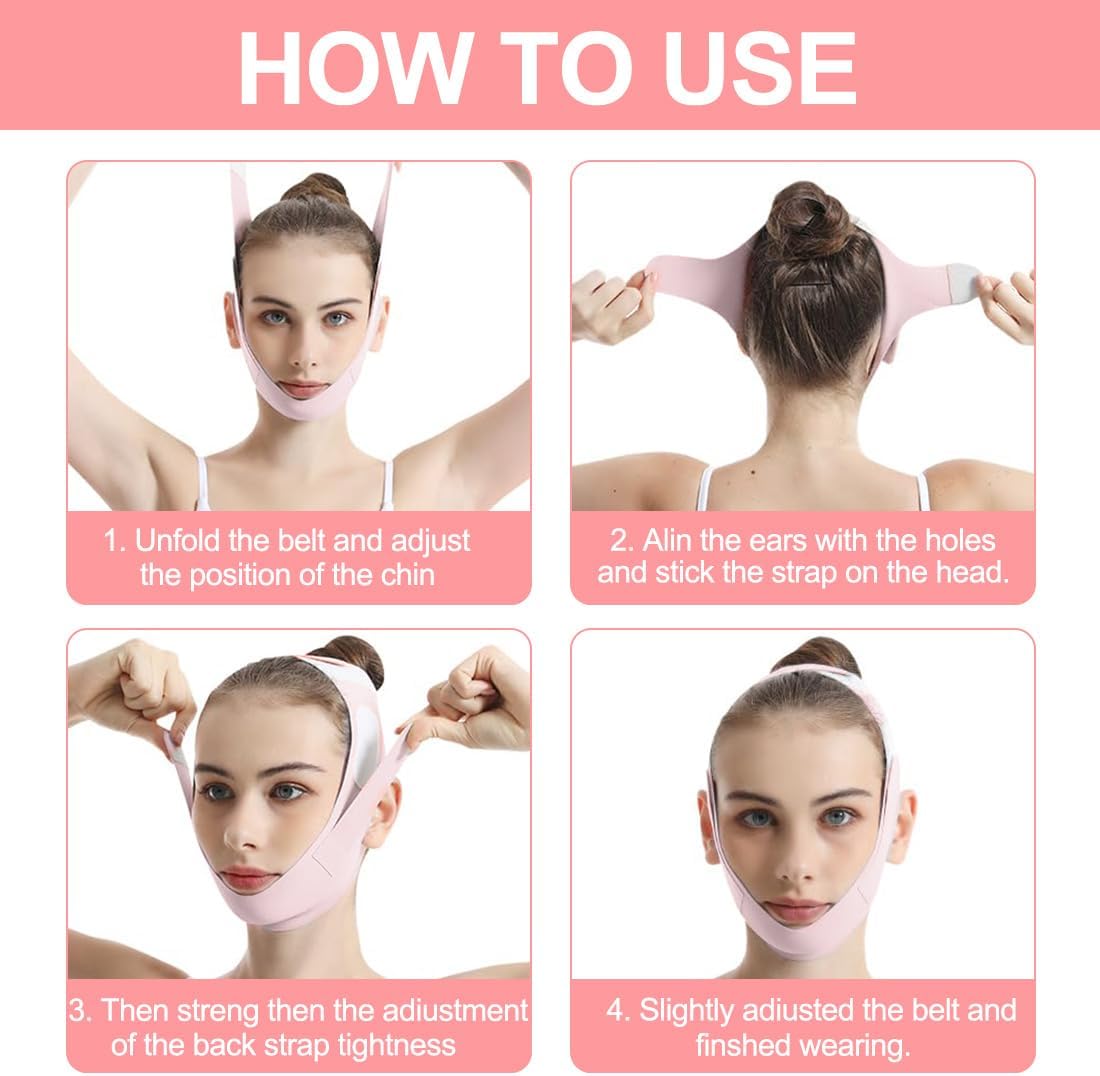 HOW TO USE

1. Unfold the belt and adjust the position of the chin

2. Alin the ears with the holes and stick the strap on the head.

3. Then streng then the adiustment of the back strap tightness

4. Slightly adiusted the belt and finshed wearing.